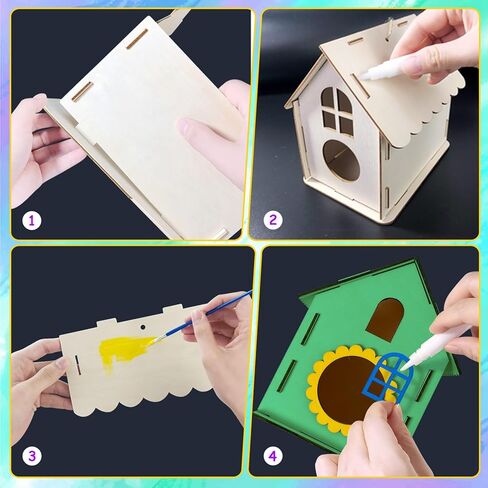 1

2

3

4