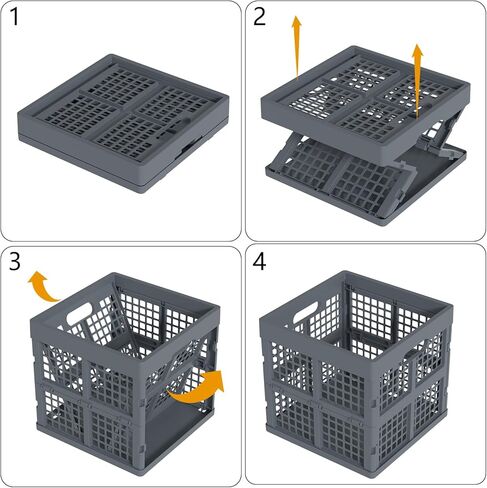 1

2

3

4