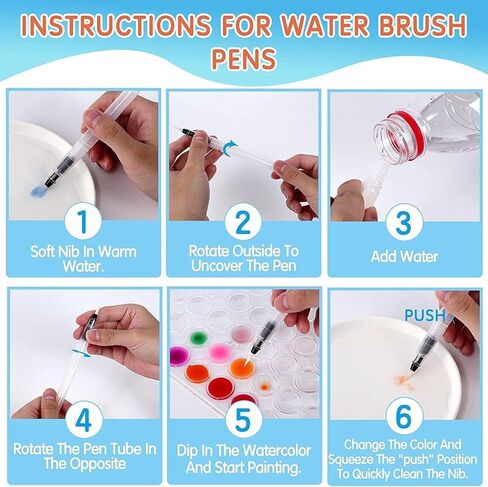 INSTRUCTIONS FOR WATER BRUSH PENS

1
Soft Nib In Warm Water.

2
Rotate Outside To Uncover The Pen

3
Add Water

4
Rotate The Pen Tube In The Opposite

5
Dip In The Watercolor And Start Painting.

PUSH
6
Change The Color And Squeeze The "push" Position To Quickly Clean The Nib.