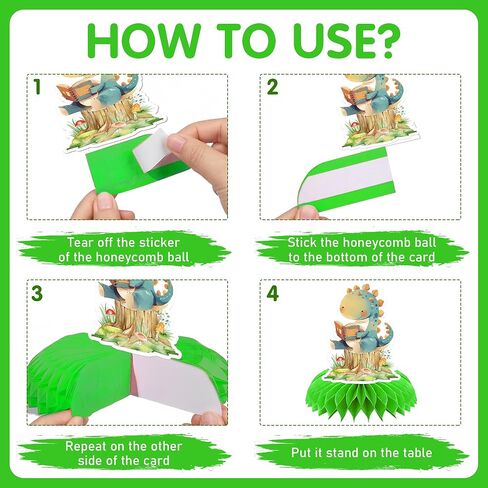 HOW TO USE?

1

Tear off the sticker of the honeycomb ball

2

Stick the honeycomb ball to the bottom of the card

3

Repeat on the other side of the card

4

Put it stand on the table