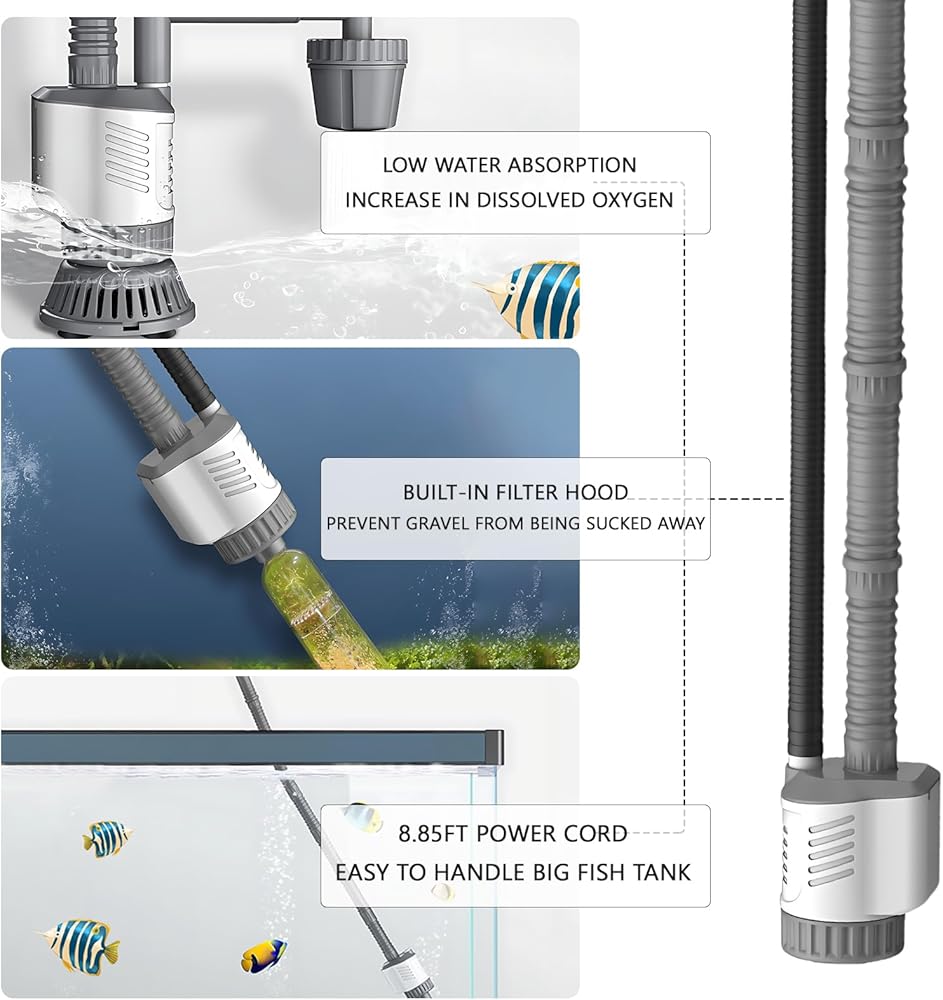 LOW WATER ABSORPTION
INCREASE IN DISSOLVED OXYGEN

BUILT-IN FILTER HOOD
PREVENT GRAVEL FROM BEING SUCKED AWAY

8.85FT POWER CORD
EASY TO HANDLE BIG FISH TANK