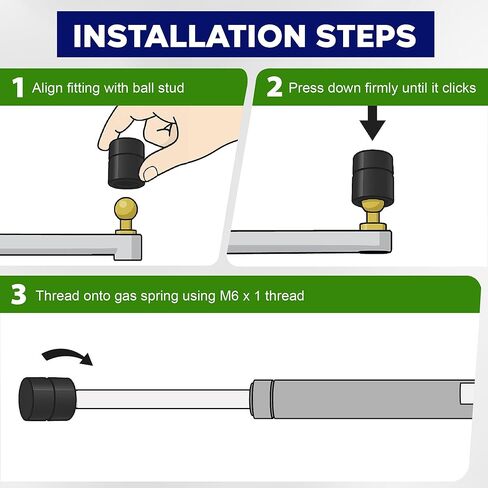 INSTALLATION STEPS

1 Align fitting with ball stud

2 Press down firmly until it clicks

3 Thread onto gas spring using M6 x 1 thread