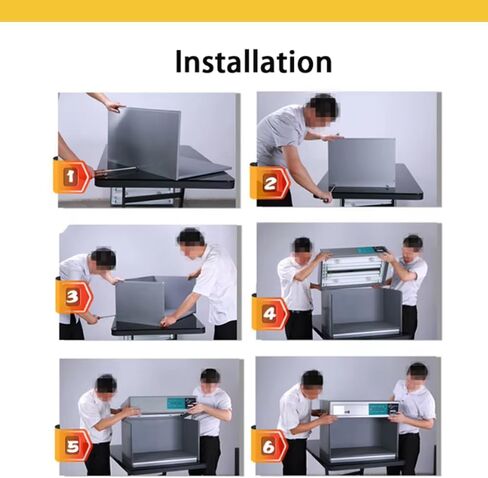 Installation

1

2

3

4

5

6