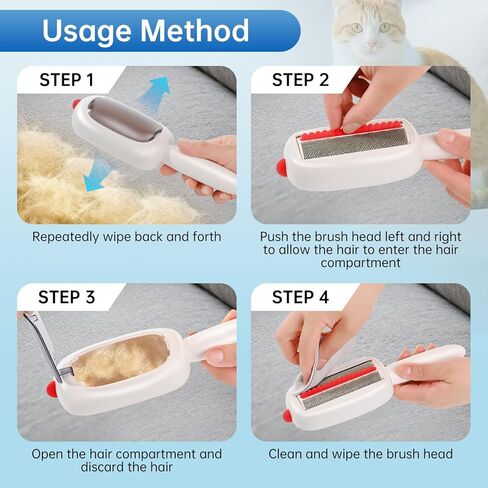 Usage Method

STEP 1

Repeatedly wipe back and forth

STEP 2

Push the brush head left and right to allow the hair to enter the hair compartment

STEP 3

Open the hair compartment and discard the hair

STEP 4

Clean and wipe the brush head