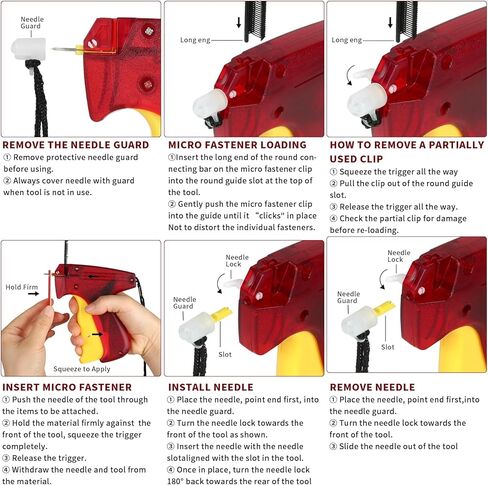 Needle Guard

REMOVE THE NEEDLE GUARD
① Remove protective needle guard before using.
② Always cover needle with guard when tool is not in use.

Long eng

MICRO FASTENER LOADING
①Insert the long end of the round connecting bar on the micro fastener clip into the round guide slot at the top of the tool.
② Gently push the micro fastener clip into the guide until it "clicks" in place Not to distort the individual fasteners.

Long eng

HOW TO REMOVE A PARTIALLY USED CLIP
① Squeeze the trigger all the way
② Pull the clip out of the round guide slot.
③ Release the trigger all the way.
④ Check the partial clip for damage before re-loading.

Hold Firm

Squeeze to Apply

INSERT MICRO FASTENER
① Push the needle of the tool through the items to be attached.
② Hold the material firmly against the front of the tool, squeeze the trigger completely.
③ Release the trigger.
④ Withdraw the needle and tool from the material.

Needle Lock

Needle Guard

Slot

INSTALL NEEDLE
① Place the needle, point end first, into the needle guard.
② Turn the needle lock towards the front of the tool as shown.
③ Insert the needle with the needle slotaligned with the slot in the tool.
④ Once in place, turn the needle lock 180° back towards the rear of the tool

Needle Lock

Needle Guard

Slot

REMOVE NEEDLE
① Place the needle, point end first,into the needle guard.
② Turn the needle lock towards the front of the tool.
③ Slide the needle out of the tool