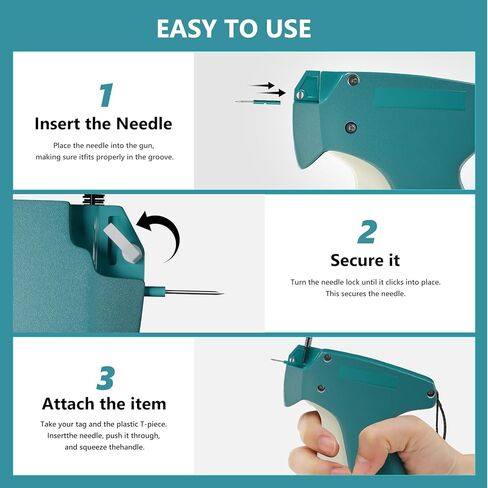 EASY TO USE

1

Insert the Needle

Place the needle into the gun, making sure itfits properly in the groove.

2

Secure it

Turn the needle lock until it clicks into place. This secures the needle.

3

Attach the item

Take your tag and the plastic T-piece. Insertthe needle, push it through, and squeeze thehandle.