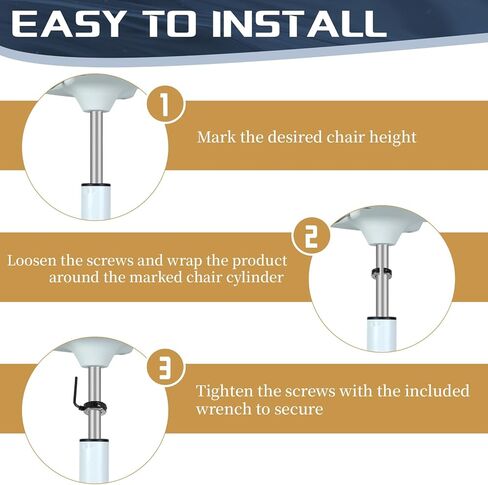 EASY TO INSTALL

1

Mark the desired chair height

2

Loosen the screws and wrap the product around the marked chair cylinder

3

Tighten the screws with the included wrench to secure