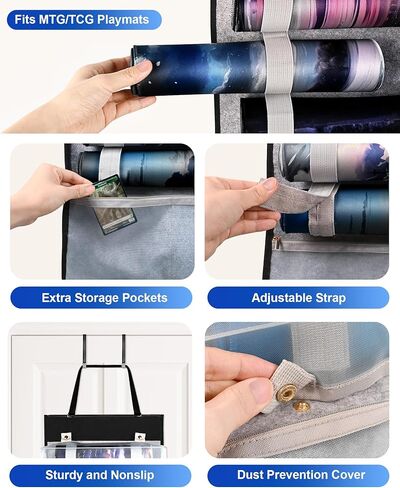 Fits MTG/TCG Playmats

Extra Storage Pockets

Adjustable Strap

Sturdy and Nonslip

Dust Prevention Cover