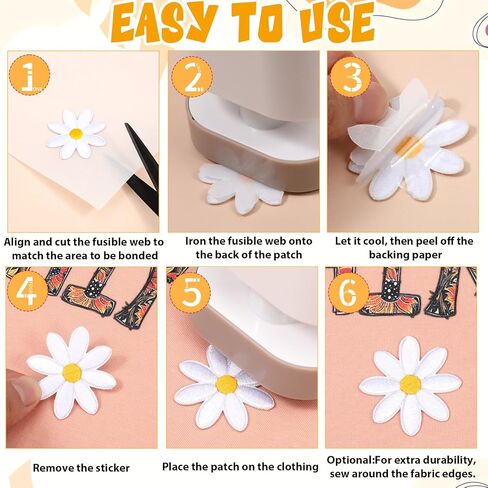 EASY TO USE

1

Align and cut the fusible web to match the area to be bonded

2

Iron the fusible web onto the back of the patch

3

Let it cool, then peel off the backing paper

4

Remove the sticker

5

Place the patch on the clothing

6

Optional:For extra durability, sew around the fabric edges.