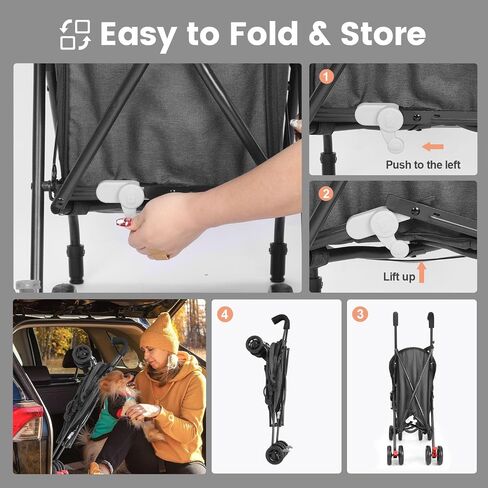 Easy to Fold & Store

1

Push to the left

2

Lift up

4

3