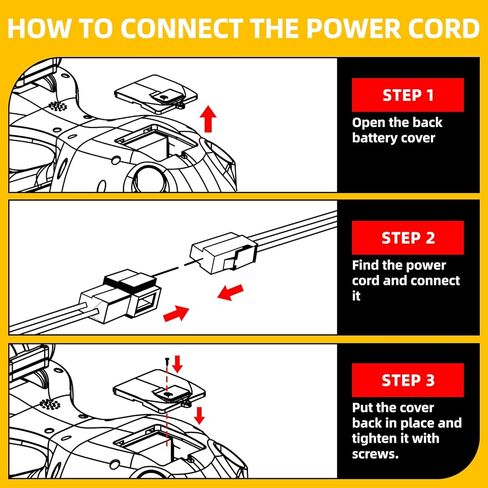 HOW TO CONNECT THE POWER CORD

STEP 1

Open the back battery cover

STEP 2

Find the power cord and connect it

STEP 3

Put the cover back in place and tighten it with screws.