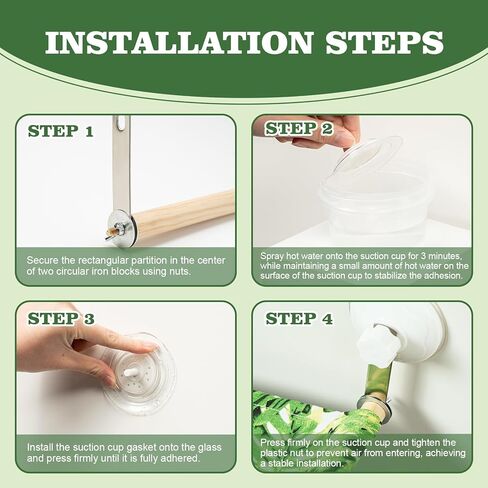 INSTALLATION STEPS

STEP 1

Secure the rectangular partition in the center of two circular iron blocks using nuts.

STEP 2

Spray hot water onto the suction cup for 3 minutes, while maintaining a small amount of hot water on the surface of the suction cup to stabilize the adhesion.

STEP 3

Install the suction cup gasket onto the glass and press firmly until it is fully adhered.

STEP 4

Press firmly on the suction cup and tighten the plastic nut to prevent air from entering, achieving a stable installation.