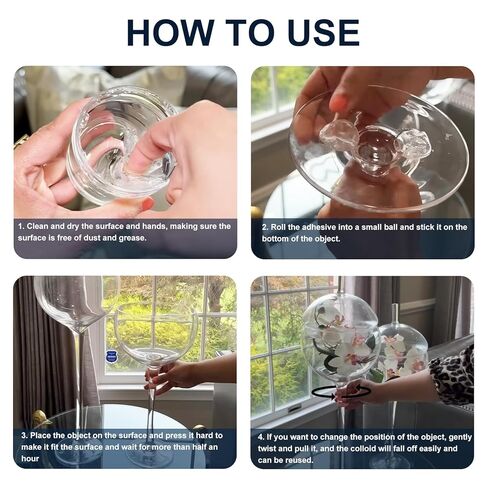 HOW TO USE

1. Clean and dry the surface and hands, making sure the surface is free of dust and grease.

2. Roll the adhesive into a small ball and stick it on the bottom of the object.

3. Place the object on the surface and press it hard to make it fit the surface and wait for more than half an hour

4. If you want to change the position of the object, gently twist and pull it, and the colloid will fall off easily and can be reused.