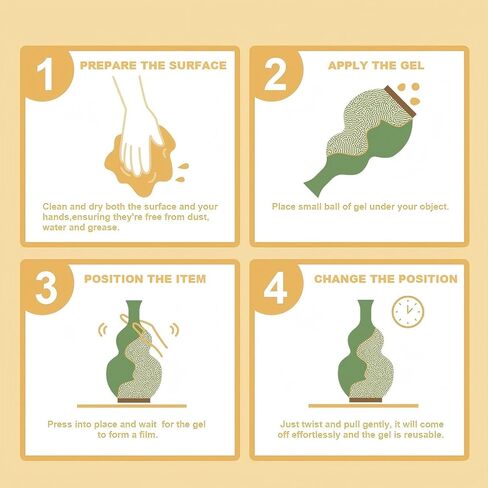 1
PREPARE THE SURFACE

Clean and dry both the surface and your hands,ensuring they're free from dust, water and grease.

2
APPLY THE GEL

Place small ball of gel under your object.

3
POSITION THE ITEM

Press into place and wait for the gel to form a film.

4
CHANGE THE POSITION

Just twist and pull gently, it will come off effortlessly and the gel is reusable.