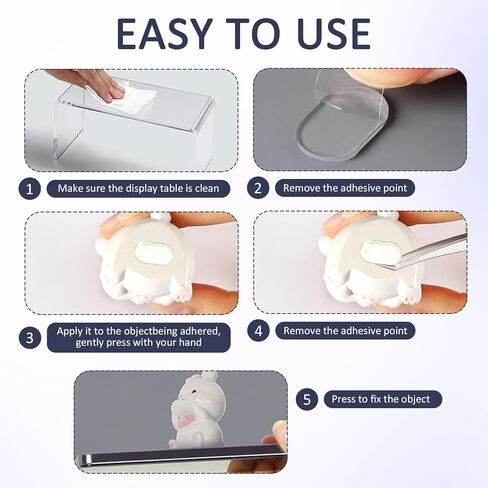 EASY TO USE

1 Make sure the display table is clean

2 Remove the adhesive point

3 Apply it to the objectbeing adhered, gently press with your hand

4 Remove the adhesive point

5 Press to fix the object