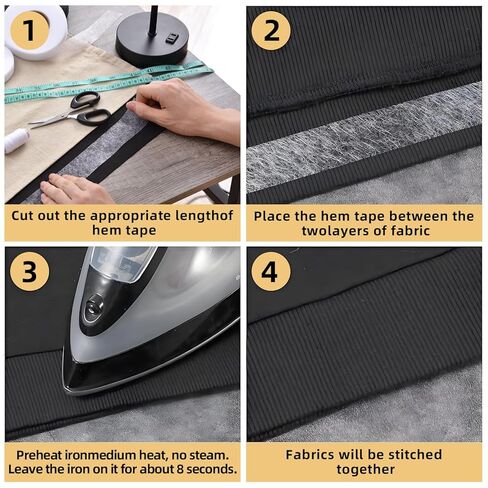 1

Cut out the appropriate lengthof hem tape

2

Place the hem tape between the twolayers of fabric

3

Preheat ironmedium heat, no steam. Leave the iron on it for about 8 seconds.

4

Fabrics will be stitched together