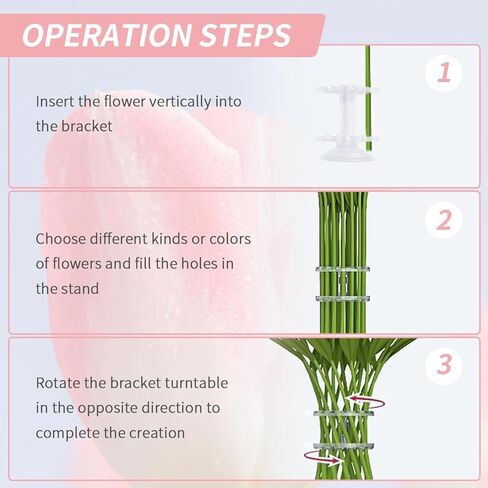 OPERATION STEPS

1

Insert the flower vertically into the bracket

2

Choose different kinds or colors of flowers and fill the holes in the stand

3

Rotate the bracket turntable in the opposite direction to complete the creation