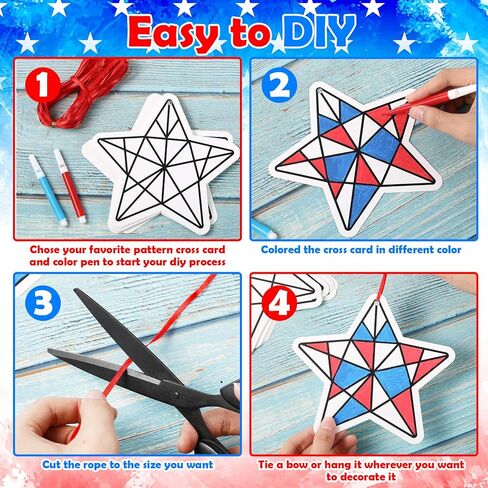 Easy to DIY

1

Chose your favorite pattern cross card and color pen to start your diy process

2

Colored the cross card in different color

3

Cut the rope to the size you want

4

Tie a bow or hang it wherever you want to decorate it