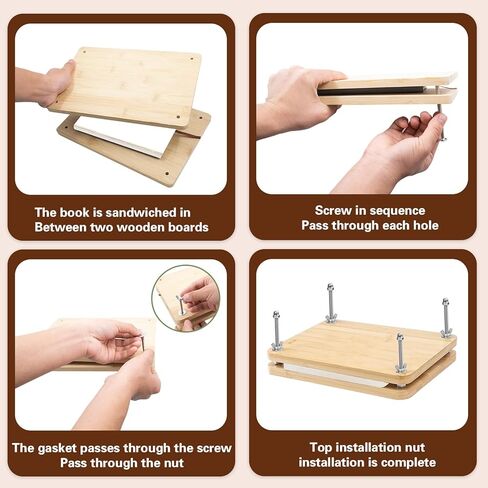 The book is sandwiched in Between two wooden boards

Screw in sequence
Pass through each hole

The gasket passes through the screw
Pass through the nut

Top installation nut
installation is complete