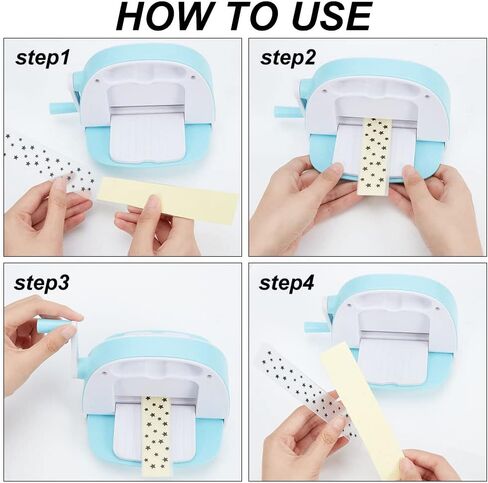 HOW TO USE

step1

step2

step3

step4