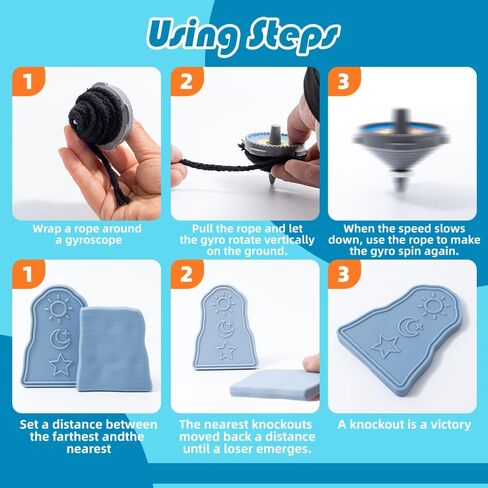 Using Steps

1

Wrap a rope around a gyroscope

2

Pull the rope and let the gyro rotate vertically on the ground.

3

When the speed slows down, use the rope to make the gyro spin again.

1

Set a distance between the farthest andthe nearest

2

The nearest knockouts moved back a distance until a loser emerges.

3

A knockout is a victory