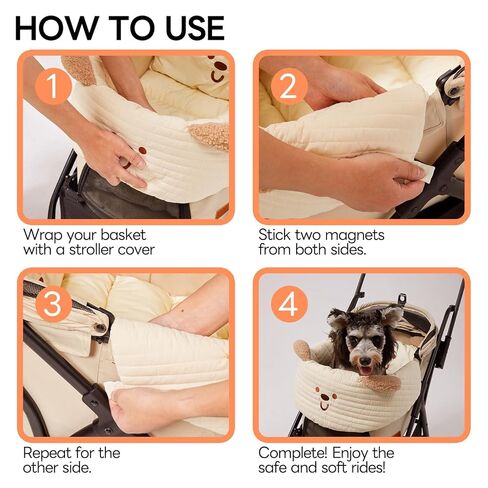 HOW TO USE

1

Wrap your basket with a stroller cover

2

Stick two magnets from both sides.

3

Repeat for the other side.

4

Complete! Enjoy the safe and soft rides!