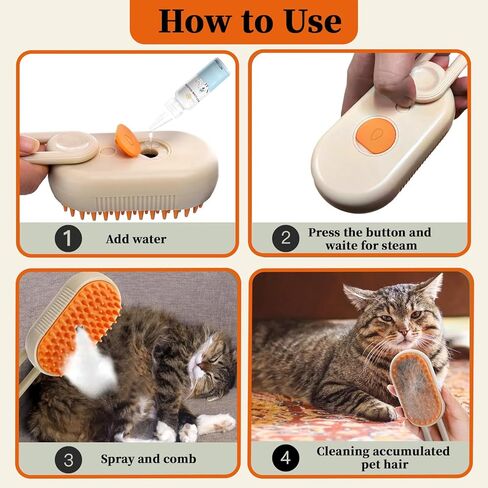 How to Use

1 Add water

2 Press the button and waite for steam

3 Spray and comb

4 Cleaning accumulated pet hair