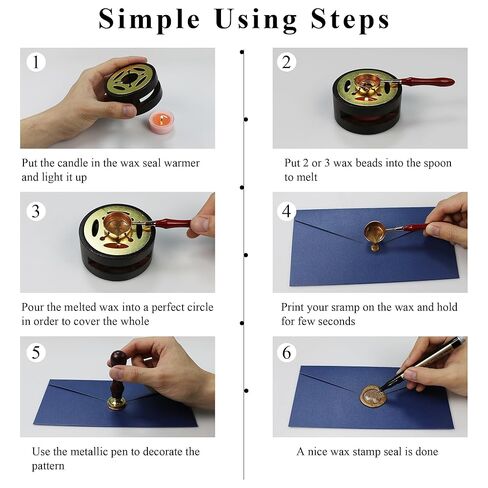 Simple Using Steps

1

Put the candle in the wax seal warmer and light it up

2

Put 2 or 3 wax beads into the spoon to melt

3

Pour the melted wax into a perfect circle in order to cover the whole

4

Print your sramp on the wax and hold for few seconds

5

Use the metallic pen to decorate the pattern

6

A nice wax stamp seal is done