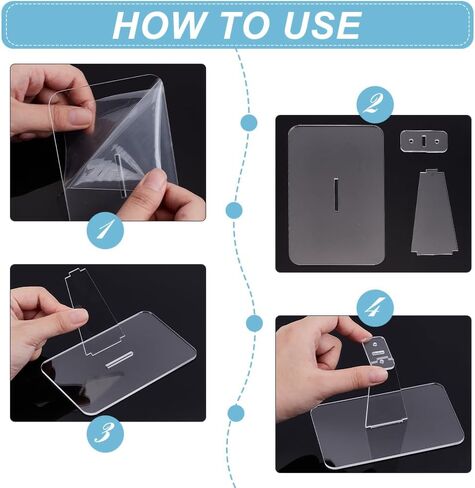 HOW TO USE

1

2

3

4