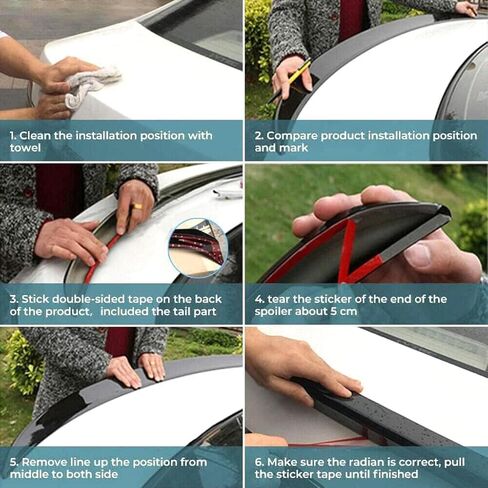 1. Clean the installation position with towel

2. Compare product installation position and mark

3. Stick double-sided tape on the back of the product, included the tail part

4. tear the sticker of the end of the spoiler about 5 cm

5. Remove line up the position from middle to both side

6. Make sure the radian is correct, pull the sticker tape until finished