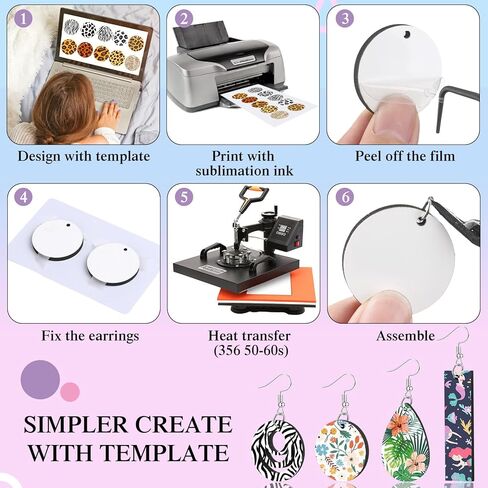 1
Design with template

2
Print with sublimation ink

3
Peel off the film

4
Fix the earrings

5
Heat transfer (356 50-60s)

6
Assemble

SIMPLER CREATE WITH TEMPLATE