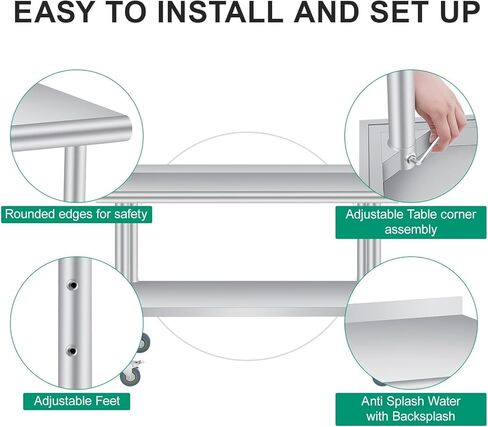 EASY TO INSTALL AND SET UP

Rounded edges for safety

Adjustable Table corner assembly

Adjustable Feet

Anti Splash Water with Backsplash