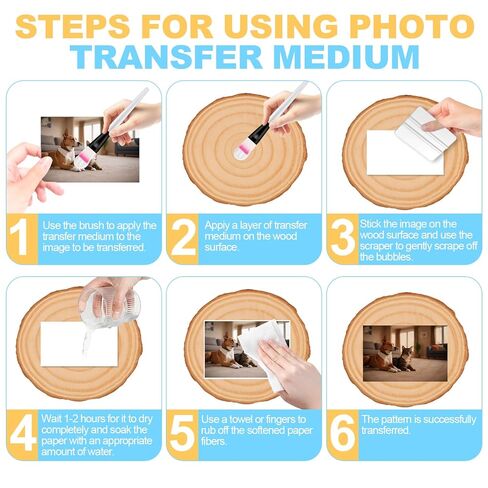 STEPS FOR USING PHOTO TRANSFER MEDIUM

1 Use the brush to apply the transfer medium to the image to be transferred.

2 Apply a layer of transfer medium on the wood surface.

3 Stick the image on the wood surface and use the scraper to gently scrape off the bubbles.

4 Wait 1-2 hours for it to dry completely and soak the paper with an appropriate amount of water.

5 Use a towel or fingers to rub off the softened paper fibers.

6 The pattern is successfully transferred.