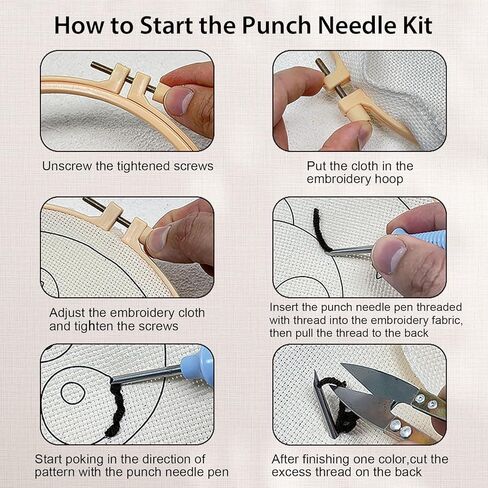 How to Start the Punch Needle Kit

Unscrew the tightened screws

Put the cloth in the embroidery hoop

Adjust the embroidery cloth and tighten the screws

Insert the punch needle pen threaded with thread into the embroidery fabric, then pull the thread to the back

Start poking in the direction of pattern with the punch needle pen

After finishing one color,cut the excess thread on the back