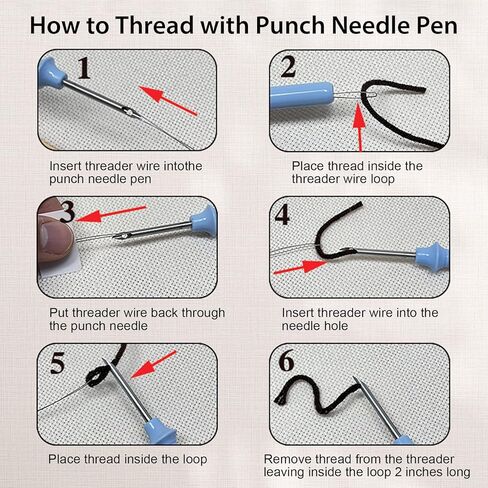 How to Thread with Punch Needle Pen

1

Insert threader wire intothe punch needle pen

2

Place thread inside the threader wire loop

3

Put threader wire back through the punch needle

4

Insert threader wire into the needle hole

5

Place thread inside the loop

6

Remove thread from the threader leaving inside the loop 2 inches long