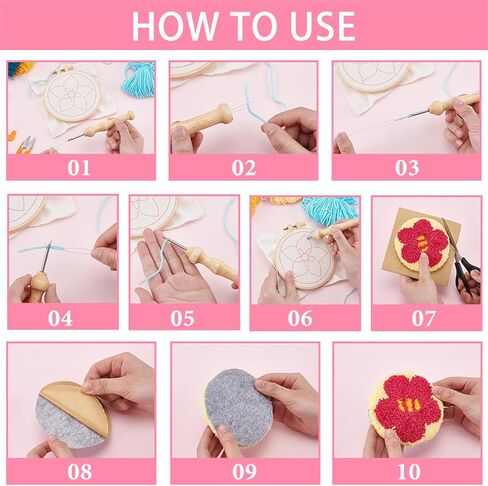 HOW TO USE

01

02

03

04

05

06

07

08

09

10