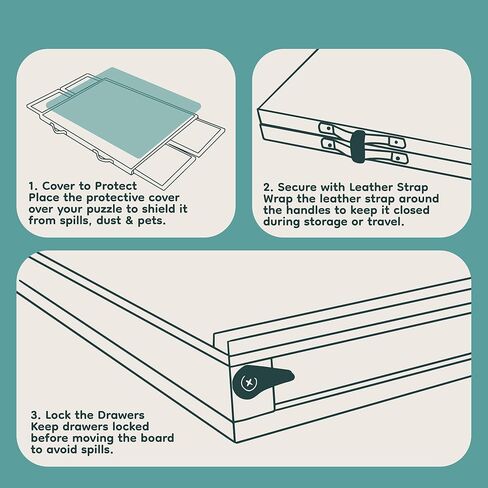 1. Cover to Protect
Place the protective cover over your puzzle to shield it from spills, dust & pets.

2. Secure with Leather Strap
Wrap the leather strap around the handles to keep it closed during storage or travel.

3. Lock the Drawers
Keep drawers locked before moving the board to avoid spills.