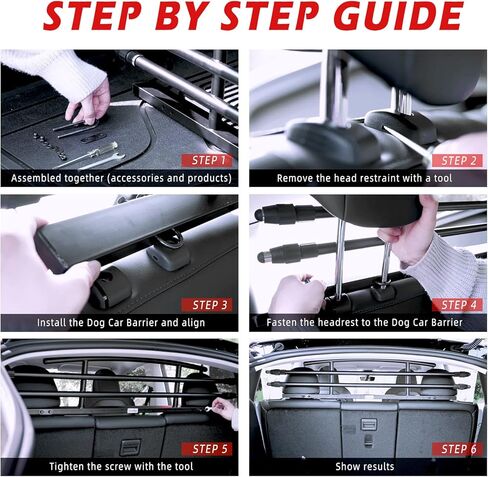 STEP BY STEP GUIDE

STEP 1
Assembled together (accessories and products)

STEP 2
Remove the head restraint with a tool

STEP 3
Install the Dog Car Barrier and align

STEP 4
Fasten the headrest to the Dog Car Barrier

STEP 5
Tighten the screw with the tool

STEP 6
Show results