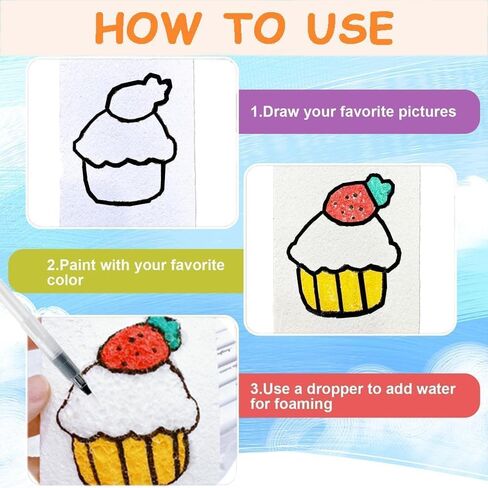 HOW TO USE

1.Draw your favorite pictures

2.Paint with your favorite color

3.Use a dropper to add water for foaming