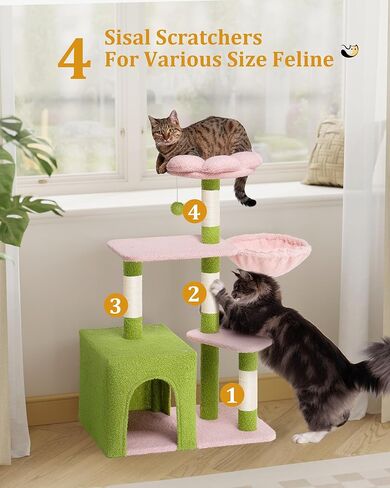 4 Sisal Scratchers For Various Size Feline

4

2

3

1