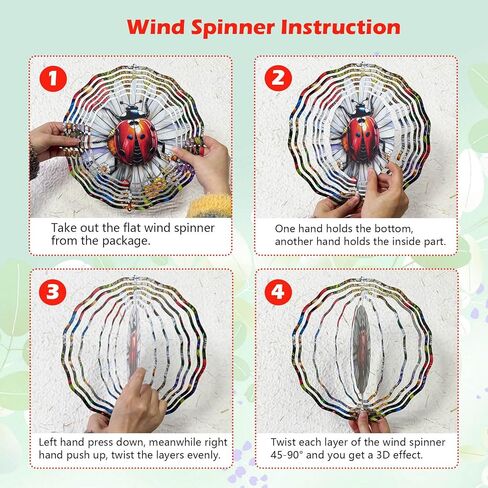 Wind Spinner Instruction

1

Take out the flat wind spinner from the package.

2

One hand holds the bottom, another hand holds the inside part.

3

Left hand press down, meanwhile right hand push up, twist the layers evenly.

4

Twist each layer of the wind spinner 45-90° and you get a 3D effect.