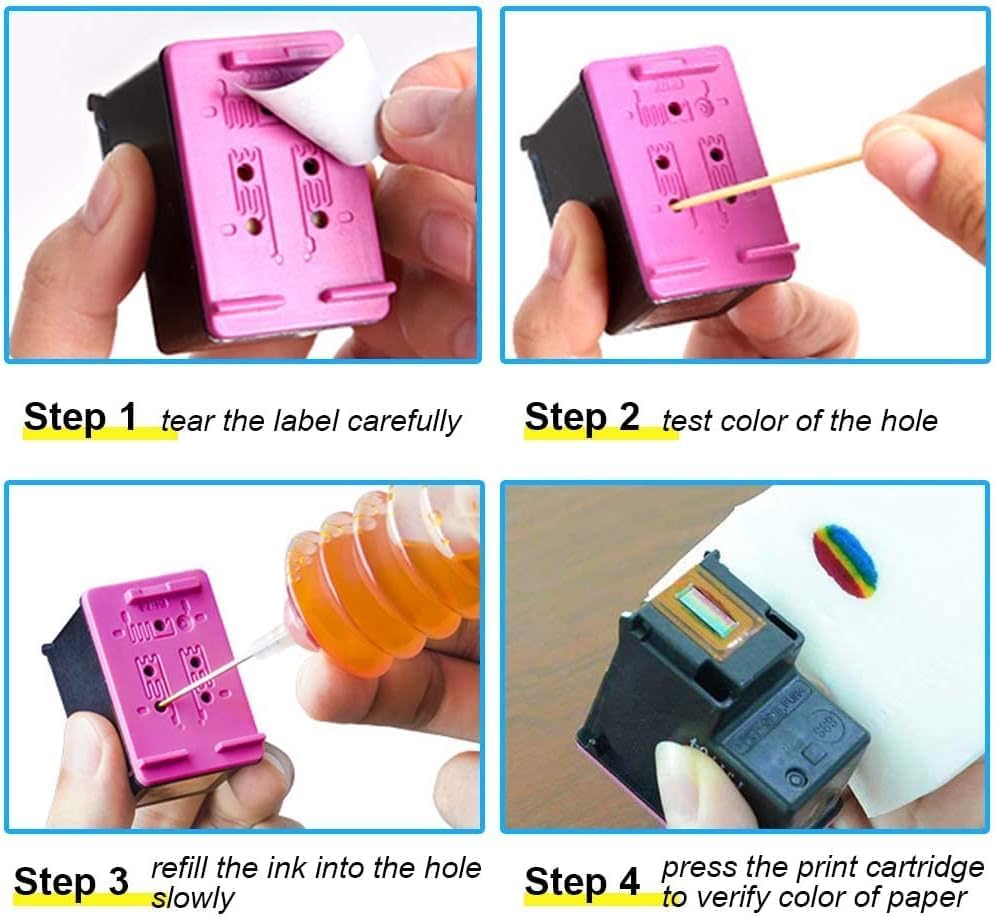 Step 1 tear the label carefully

Step 2 test color of the hole

Step 3 refill the ink into the hole slowly

Step 4 press the print cartridge to verify color of paper