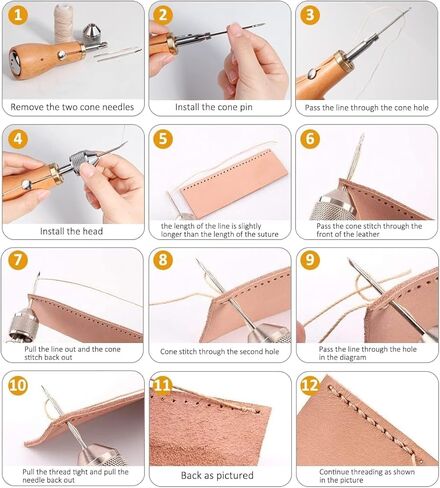 1
Remove the two cone needles

2
Install the cone pin

3
Pass the line through the cone hole

4
Install the head

5
the length of the line is slightly longer than the length of the suture

6
Pass the cone stitch through the front of the leather

7
Pull the line out and the cone stitch back out

8
Cone stitch through the second hole

9
Pass the line through the hole in the diagram

10
Pull the thread tight and pull the needle back out

11
Back as pictured

12
Continue threading as shown in the picture