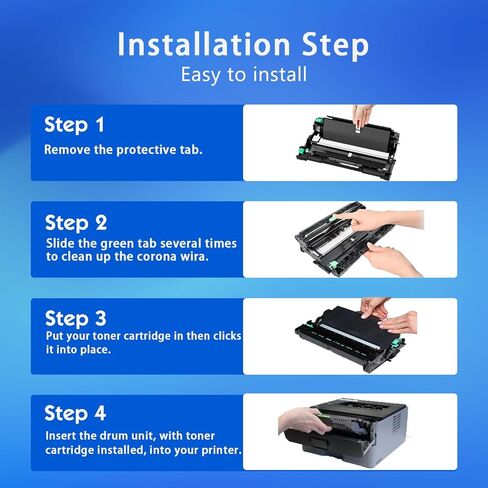 Installation Step
Easy to install

Step 1
Remove the protective tab.

Step 2
Slide the green tab several times to clean up the corona wira.

Step 3
Put your toner cartridge in then clicks it into place.

Step 4
Insert the drum unit, with toner cartridge installed, into your printer.