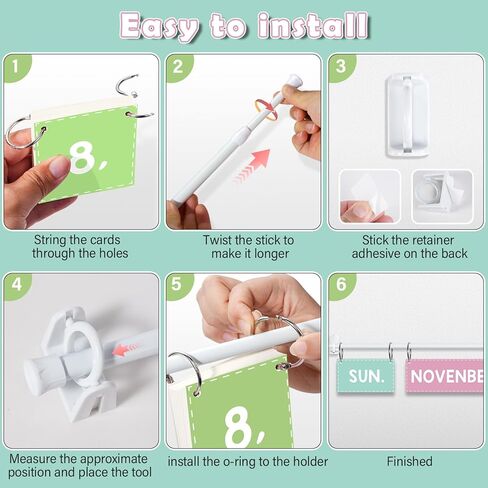 Easy to install

1

8,

String the cards through the holes

2

Twist the stick to make it longer

3

Stick the retainer adhesive on the back

4

Measure the approximate position and place the tool

5

8,

install the o-ring to the holder

6

SUN.

NOVENBE

Finished