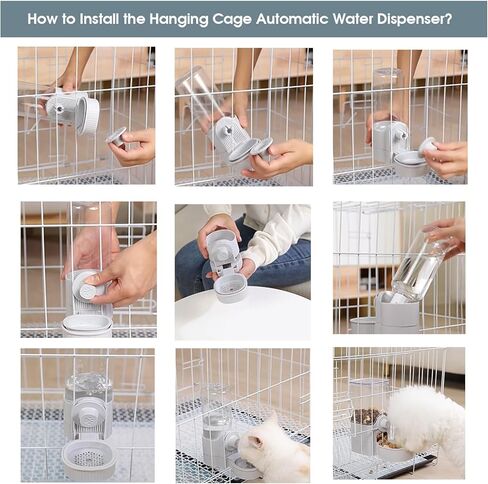 How to Install the Hanging Cage Automatic Water Dispenser?