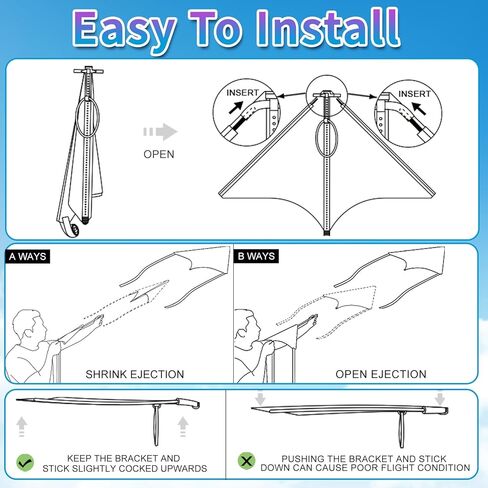 Easy To Install

OPEN

INSERT

INSERT

A WAYS

SHRINK EJECTION

B WAYS

OPEN EJECTION

KEEP THE BRACKET AND STICK SLIGHTLY COCKED UPWARDS

PUSHING THE BRACKET AND STICK DOWN CAN CAUSE POOR FLIGHT CONDITION