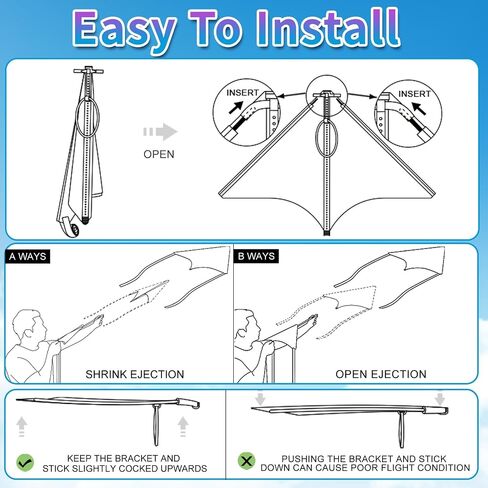 Easy To Install

OPEN

INSERT

INSERT

A WAYS

SHRINK EJECTION

B WAYS

OPEN EJECTION

KEEP THE BRACKET AND STICK SLIGHTLY COCKED UPWARDS

PUSHING THE BRACKET AND STICK DOWN CAN CAUSE POOR FLIGHT CONDITION