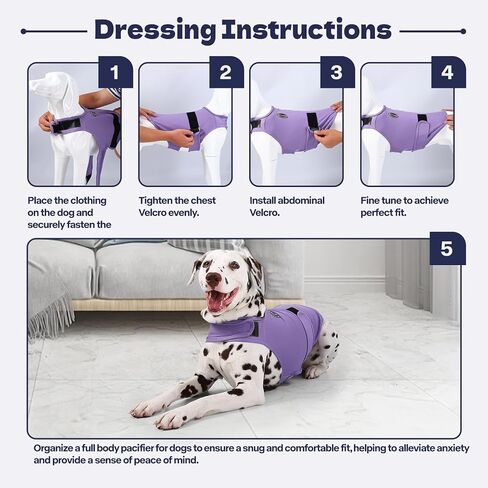 Dressing Instructions

1

Place the clothing on the dog and securely fasten the

2

Tighten the chest Velcro evenly.

3

Install abdominal Velcro.

4

Fine tune to achieve perfect fit.

5

Organize a full body pacifier for dogs to ensure a snug and comfortable fit, helping to alleviate anxiety and provide a sense of peace of mind.