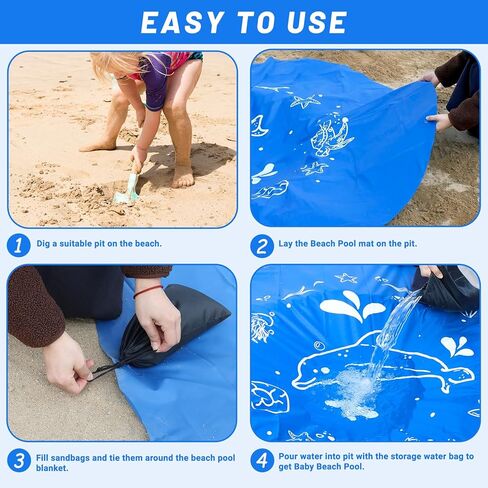 EASY TO USE

1 Dig a suitable pit on the beach.

2 Lay the Beach Pool mat on the pit.

3 Fill sandbags and tie them around the beach pool blanket.

4 Pour water into pit with the storage water bag to get Baby Beach Pool.